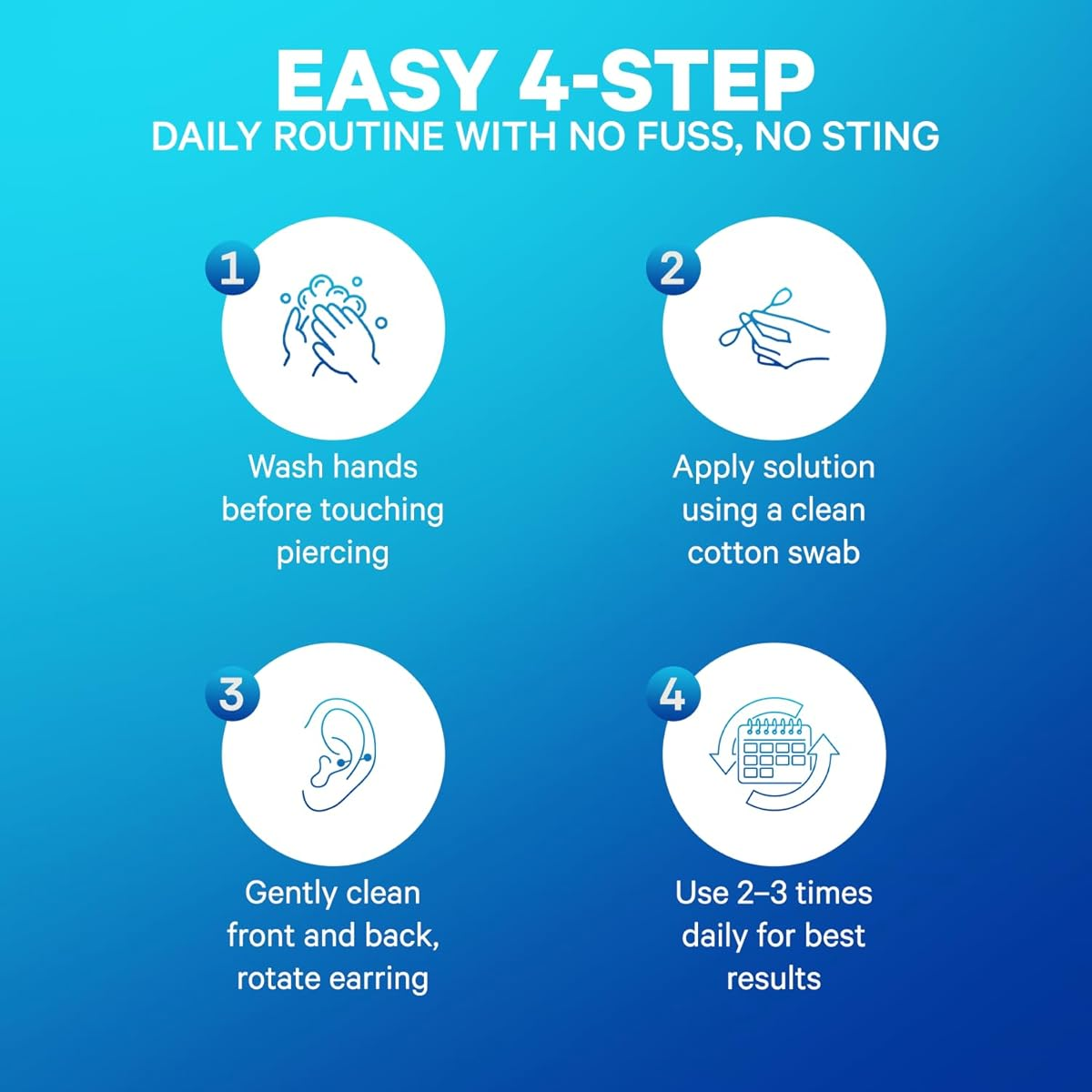 EASY 4-STEP
DAILY ROUTINE WITH NO FUSS, NO STING

1
Wash hands before touching piercing

2
Apply solution using a clean cotton swab

3
Gently clean front and back, rotate earring

4
Use 2–3 times daily for best results